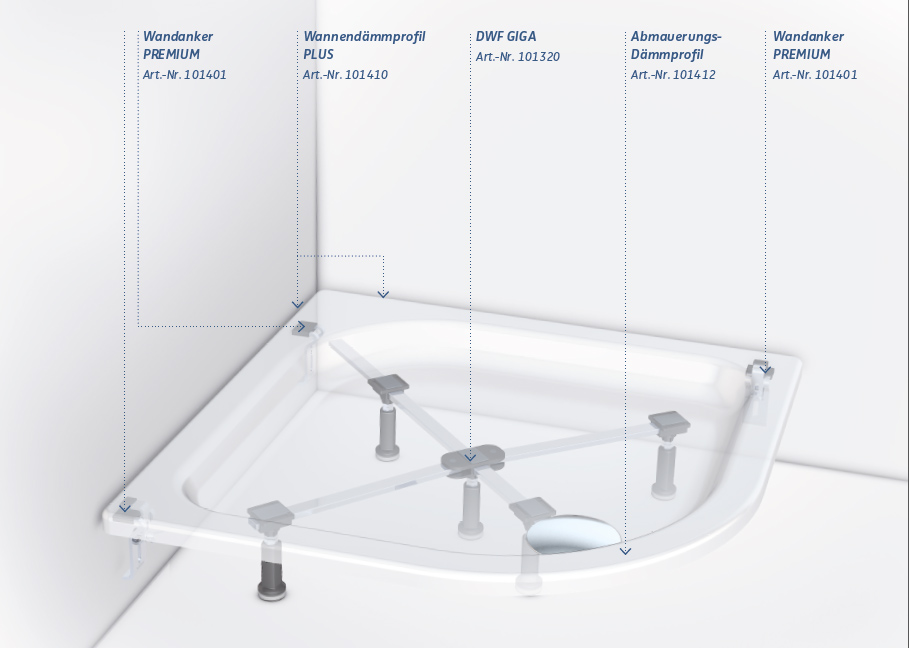 Wandanker PREMIUM
Art.-Nr. 101401

Wannendämmprofil PLUS
Art.-Nr. 101410

DWF GIGA
Art.-Nr. 101320

Abmauerungs-Dämmprofil
Art.-Nr. 101412

Wandanker PREMIUM
Art.-Nr. 101401